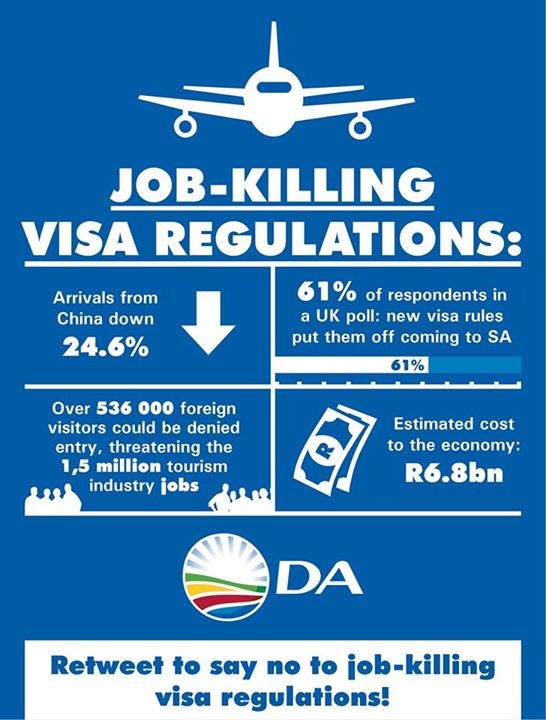 JOB-KILLING VISA REGULATIONS:

Arrivals from China down 24.6%

61% of respondents in a UK poll: new visa rules put them off coming to SA

61%

Over 536 000 foreign visitors could be denied entry, threatening the 1,5 million tourism industry jobs

R

Estimated cost to the economy: R6.8bn

DA

Retweet to say no to job-killing visa regulations!